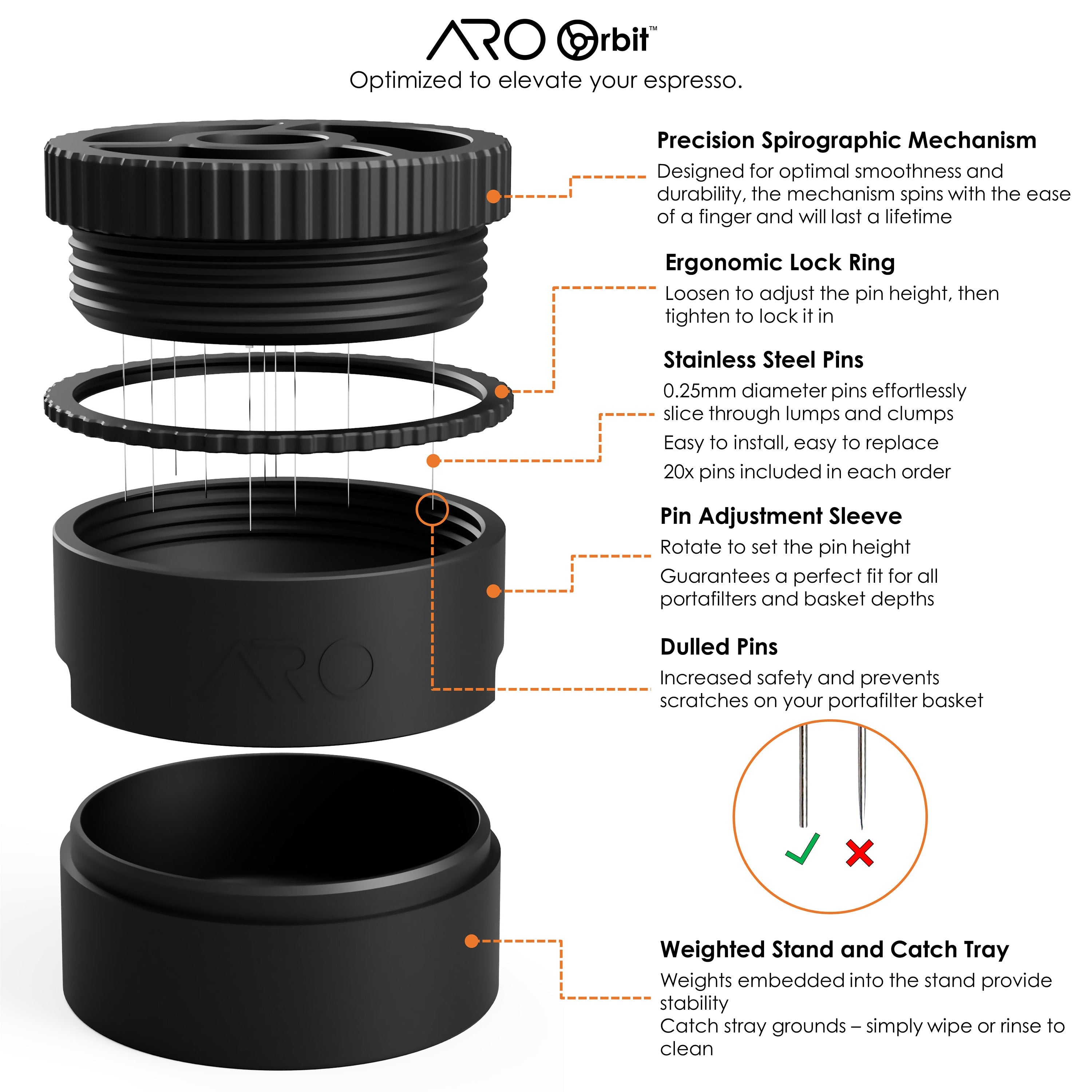 ARO Orbit™
Optimized to elevate your espresso.

Precision Spirographic Mechanism
Designed for optimal smoothness and durability, the mechanism spins with the ease of a finger and will last a lifetime

Ergonomic Lock Ring
Loosen to adjust the pin height, then tighten to lock it in

Stainless Steel Pins
0.25mm diameter pins effortlessly slice through lumps and clumps
Easy to install, easy to replace
20x pins included in each order

Pin Adjustment Sleeve
Rotate to set the pin height
Guarantees a perfect fit for all portafilters and basket depths

Dulled Pins
Increased safety and prevents scratches on your portafilter basket

ARO

Weighted Stand and Catch Tray
Weights embedded into the stand provide stability
Catch stray grounds – simply wipe or rinse to clean