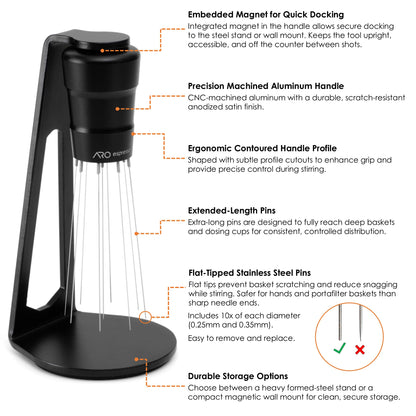 Embedded Magnet for Quick Docking
Integrated magnet in the handle allows secure docking to the steel stand or wall mount. Keeps the tool upright, accessible, and off the counter between shots.

Precision Machined Aluminum Handle
CNC-machined aluminum with a durable, scratch-resistant anodized satin finish.

Ergonomic Contoured Handle Profile
Shaped with subtle profile cutouts to enhance grip and provide precise control during stirring.

Extended-Length Pins
Extra-long pins are designed to fully reach deep baskets and dosing cups for consistent, controlled distribution.

Flat-Tipped Stainless Steel Pins
Flat tips prevent basket scratching and reduce snagging while stirring. Safer for hands and portafilter baskets than sharp needle ends.

Includes 10x of each diameter (0.25mm and 0.35mm).

Easy to remove and replace.

Durable Storage Options
Choose between a heavy formed-steel stand or a compact magnetic wall mount for clean, secure storage.

ARO espresso