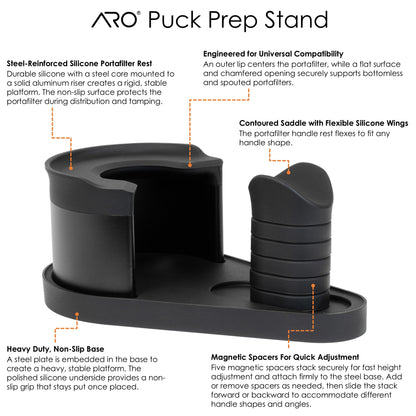 ARO® Puck Prep Stand

Steel-Reinforced Silicone Portafilter Rest
Durable silicone with a steel core mounted to a solid aluminum riser creates a rigid, stable platform. The non-slip surface protects the portafilter during distribution and tamping.

Engineered for Universal Compatibility
An outer lip centers the portafilter, while a flat surface and chamfered opening securely supports bottomless and spouted portafilters.

Contoured Saddle with Flexible Silicone Wings
The portafilter handle rest flexes to fit any handle shape.

Heavy Duty, Non-Slip Base
A steel plate is embedded in the base to create a heavy, stable platform. The polished silicone underside provides a non-slip grip that stays put once placed.

Magnetic Spacers For Quick Adjustment
Five magnetic spacers stack securely for fast height adjustment and attach firmly to the steel base. Add or remove spacers as needed, then slide the stack forward or backward to accommodate different handle shapes and angles.