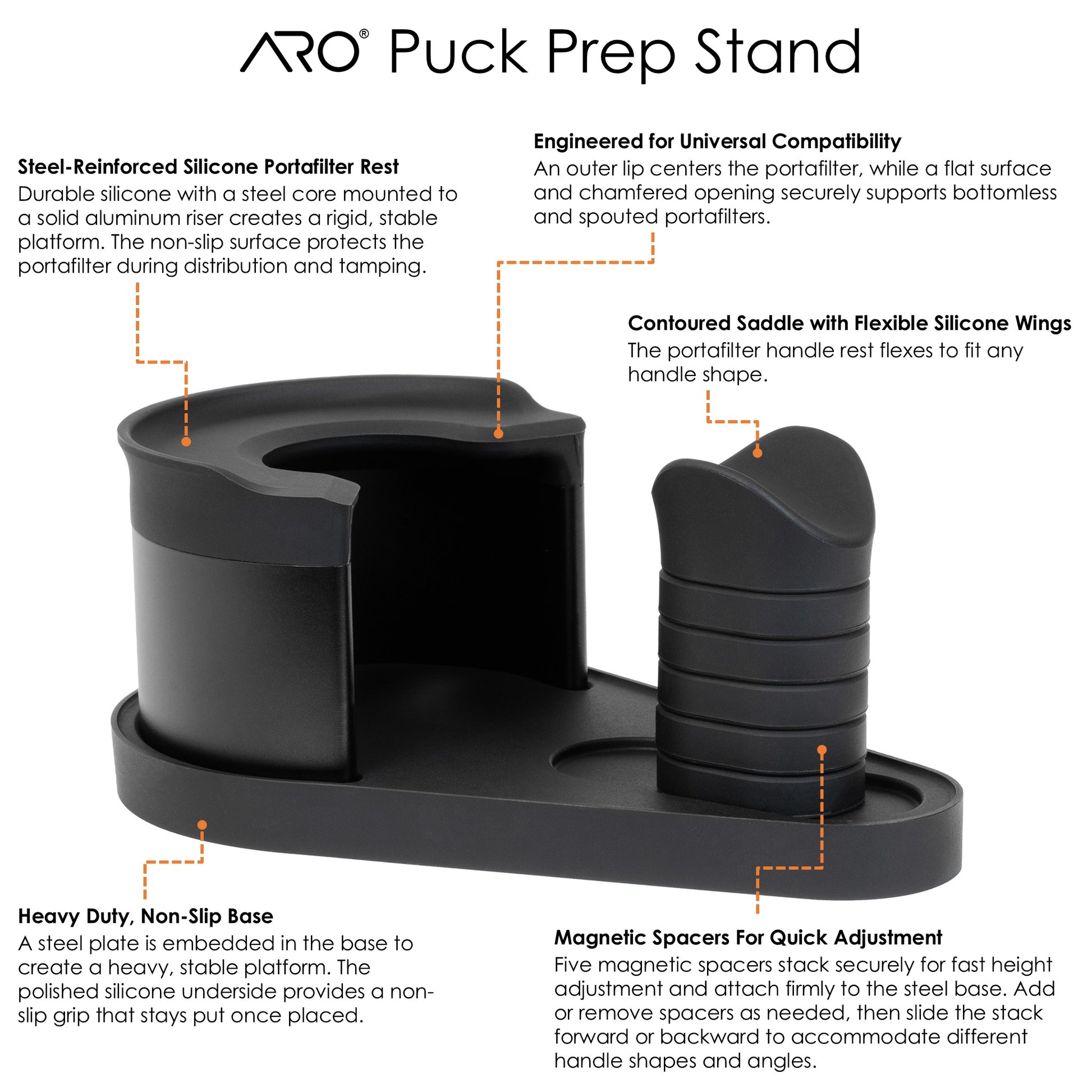 ARO® Puck Prep Stand

Steel-Reinforced Silicone Portafilter Rest
Durable silicone with a steel core mounted to a solid aluminum riser creates a rigid, stable platform. The non-slip surface protects the portafilter during distribution and tamping.

Engineered for Universal Compatibility
An outer lip centers the portafilter, while a flat surface and chamfered opening securely supports bottomless and spouted portafilters.

Contoured Saddle with Flexible Silicone Wings
The portafilter handle rest flexes to fit any handle shape.

Heavy Duty, Non-Slip Base
A steel plate is embedded in the base to create a heavy, stable platform. The polished silicone underside provides a non-slip grip that stays put once placed.

Magnetic Spacers For Quick Adjustment
Five magnetic spacers stack securely for fast height adjustment and attach firmly to the steel base. Add or remove spacers as needed, then slide the stack forward or backward to accommodate different handle shapes and angles.