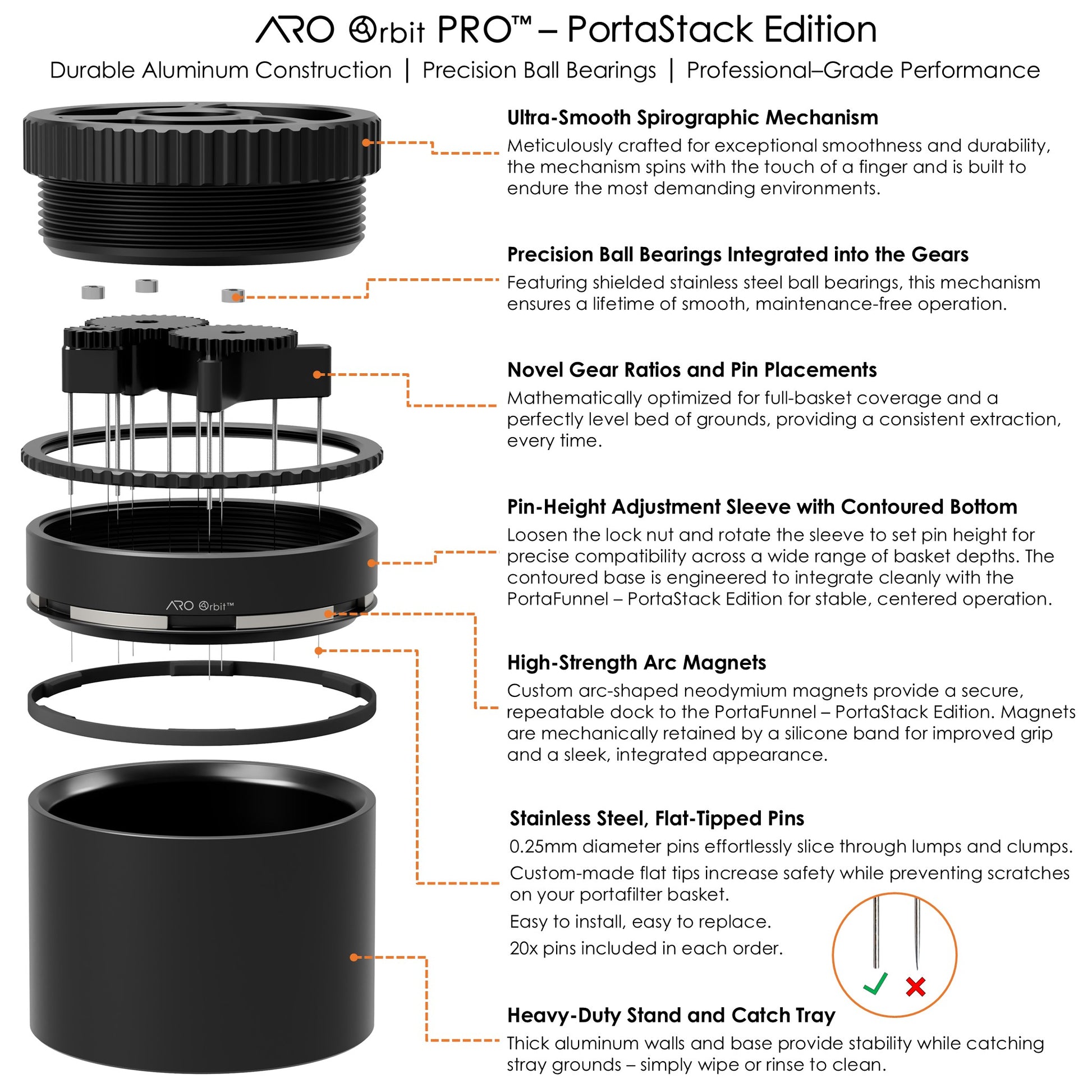 ARO Orbit PRO™ – PortaStack Edition

Durable Aluminum Construction | Precision Ball Bearings | Professional–Grade Performance

Ultra-Smooth Spirographic Mechanism

Meticulously crafted for exceptional smoothness and durability, the mechanism spins with the touch of a finger and is built to endure the most demanding environments.

Precision Ball Bearings Integrated into the Gears

Featuring shielded stainless steel ball bearings, this mechanism ensures a lifetime of smooth, maintenance-free operation.

Novel Gear Ratios and Pin Placements

Mathematically optimized for full-basket coverage and a perfectly level bed of grounds, providing a consistent extraction, every time.

Pin-Height Adjustment Sleeve with Contoured Bottom

Loosen the lock nut and rotate the sleeve to set pin height for precise compatibility across a wide range of basket depths. The contoured base is engineered to integrate cleanly with the PortaFunnel – PortaStack Edition for stable, centered operation.

ARO Orbit™

High-Strength Arc Magnets

Custom arc-shaped neodymium magnets provide a secure, repeatable dock to the PortaFunnel – PortaStack Edition. Magnets are mechanically retained by a silicone band for improved grip and a sleek, integrated appearance.

Stainless Steel, Flat-Tipped Pins

0.25mm diameter pins effortlessly slice through lumps and clumps.

Custom-made flat tips increase safety while preventing scratches on your portafilter basket.

Easy to install, easy to replace.

20x pins included in each order.

Heavy-Duty Stand and Catch Tray

Thick aluminum walls and base provide stability while catching stray grounds – simply wipe or rinse to clean.