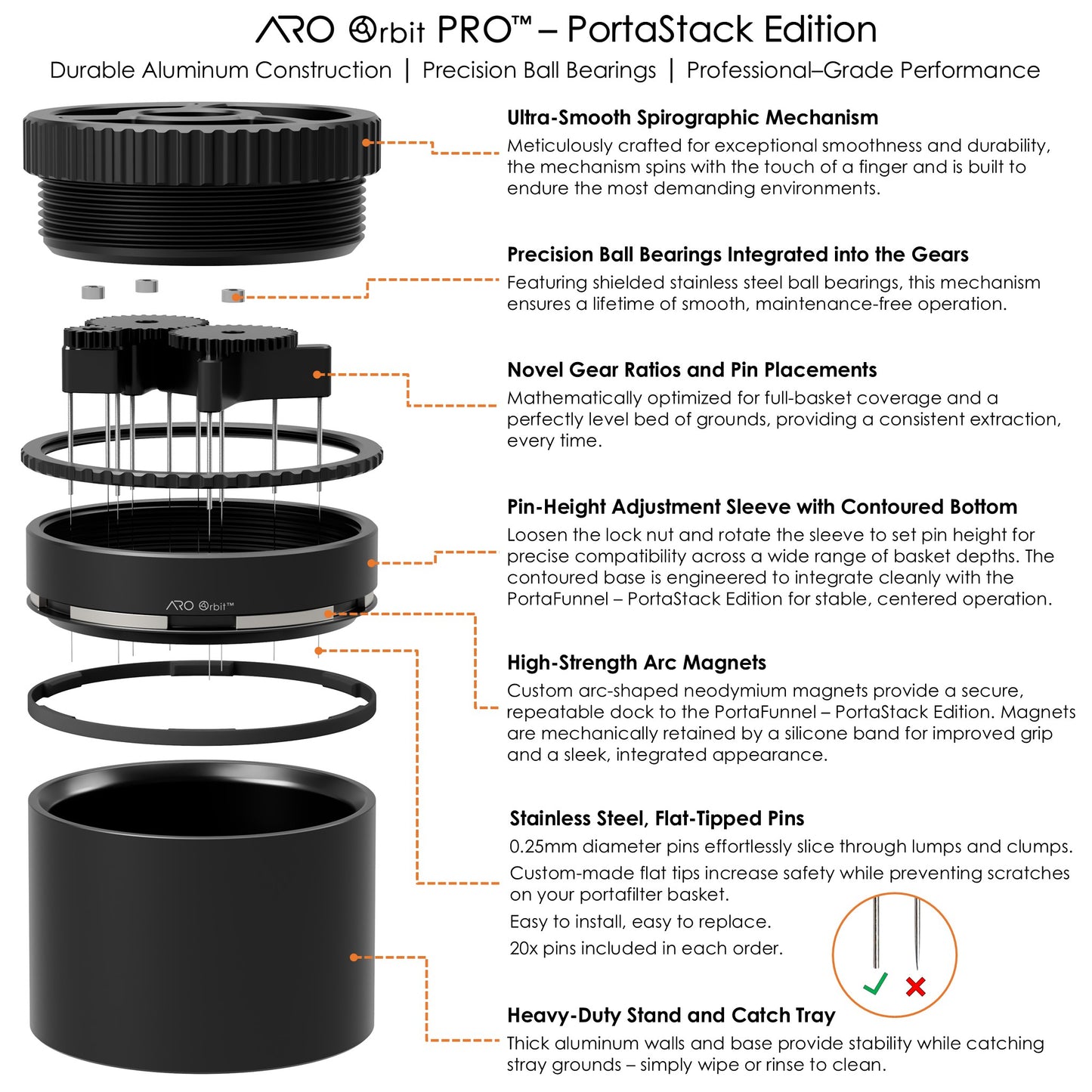 ARO Orbit PRO™ – PortaStack Edition

Durable Aluminum Construction | Precision Ball Bearings | Professional–Grade Performance

Ultra-Smooth Spirographic Mechanism
Meticulously crafted for exceptional smoothness and durability, the mechanism spins with the touch of a finger and is built to endure the most demanding environments.

Precision Ball Bearings Integrated into the Gears
Featuring shielded stainless steel ball bearings, this mechanism ensures a lifetime of smooth, maintenance-free operation.

Novel Gear Ratios and Pin Placements
Mathematically optimized for full-basket coverage and a perfectly level bed of grounds, providing a consistent extraction, every time.

Pin-Height Adjustment Sleeve with Contoured Bottom
Loosen the lock nut and rotate the sleeve to set pin height for precise compatibility across a wide range of basket depths. The contoured base is engineered to integrate cleanly with the PortaFunnel – PortaStack Edition for stable, centered operation.

ARO Orbit™

High-Strength Arc Magnets
Custom arc-shaped neodymium magnets provide a secure, repeatable dock to the PortaFunnel – PortaStack Edition. Magnets are mechanically retained by a silicone band for improved grip and a sleek, integrated appearance.

Stainless Steel, Flat-Tipped Pins
0.25mm diameter pins effortlessly slice through lumps and clumps.
Custom-made flat tips increase safety while preventing scratches on your portafilter basket.
Easy to install, easy to replace.
20x pins included in each order.

Heavy-Duty Stand and Catch Tray
Thick aluminum walls and base provide stability while catching stray grounds – simply wipe or rinse to clean.