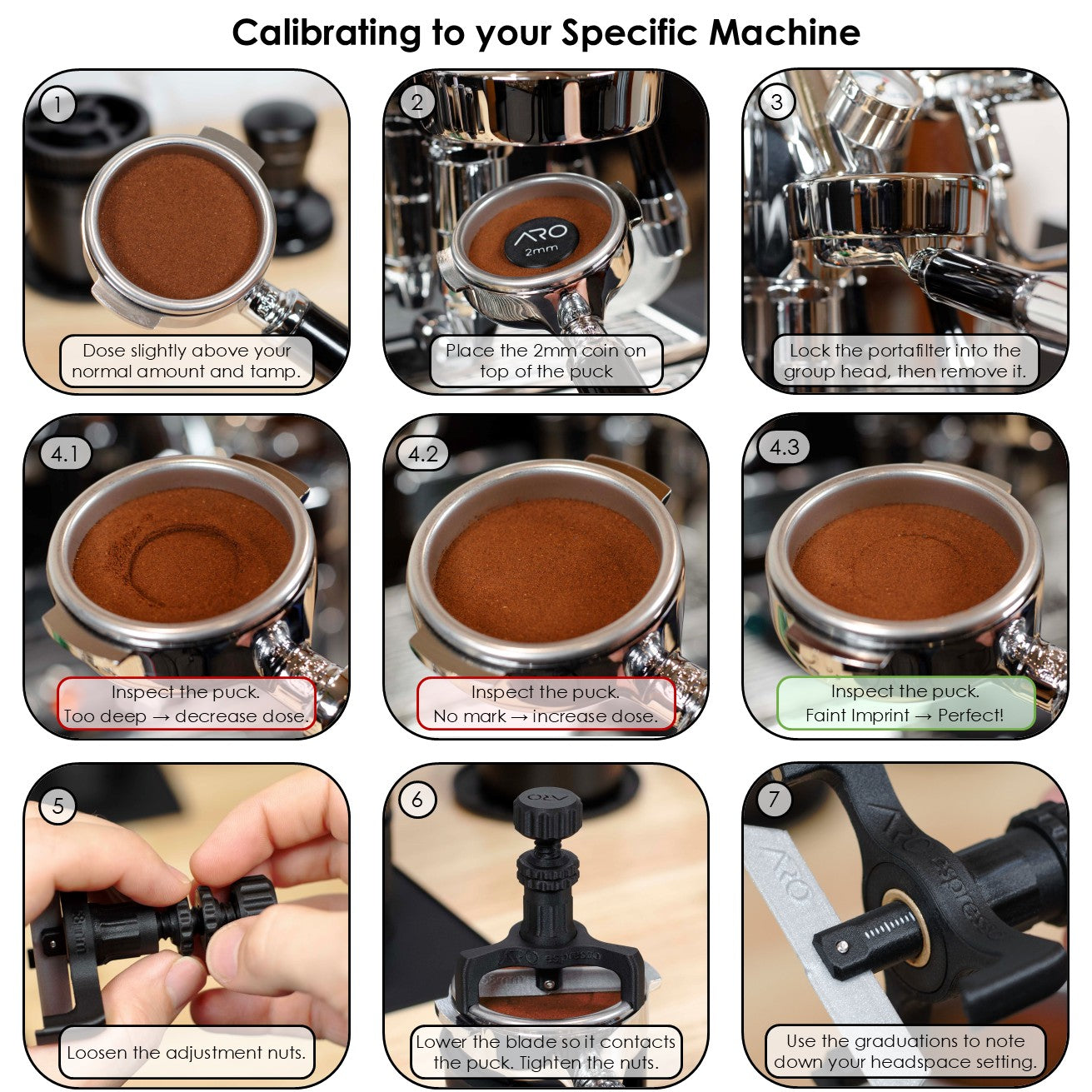 Calibrating to your Specific Machine

1
Dose slightly above your normal amount and tamp.

2
ARO
2mm
Place the 2mm coin on top of the puck

3
Lock the portafilter into the group head, then remove it.

4.1
Inspect the puck.
Too deep → decrease dose.

4.2
Inspect the puck.
No mark → increase dose.

4.3
Inspect the puck.
Faint Imprint → Perfect!

5
Loosen the adjustment nuts.

6
ARO
ARO espresso
Lower the blade so it contacts the puck. Tighten the nuts.

7
ARO
ARO espresso
Use the graduations to note down your headspace setting.